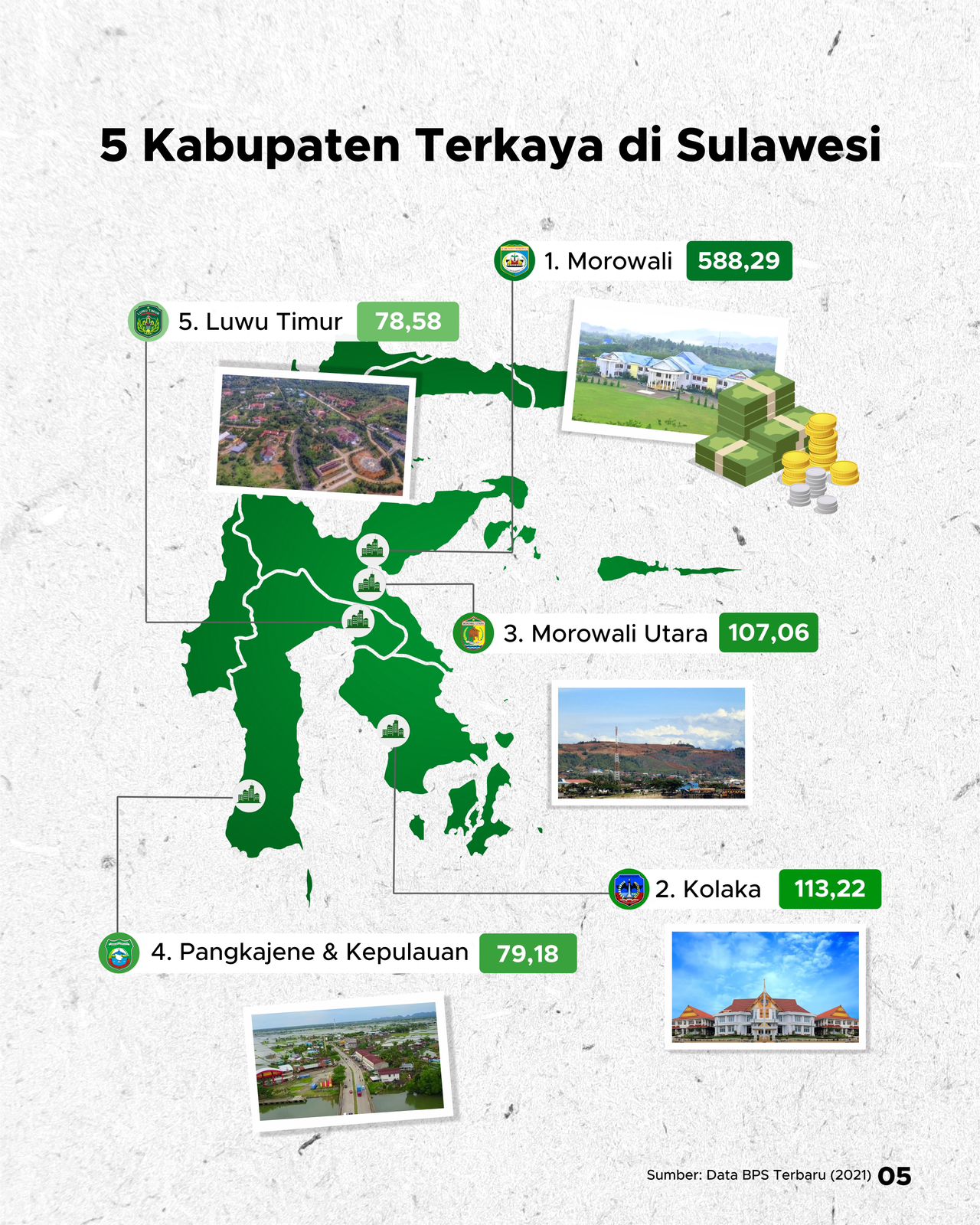 5 Kabupaten Terkaya di Sulawesi

1. Morowali 588,29

5. Luwu Timur 78,58

3. Morowali Utara 107,06

2. Kolaka 113,22

4. Pangkajene & Kepulauan 79,18

Sumber: Data BPS Terbaru (2021) 05