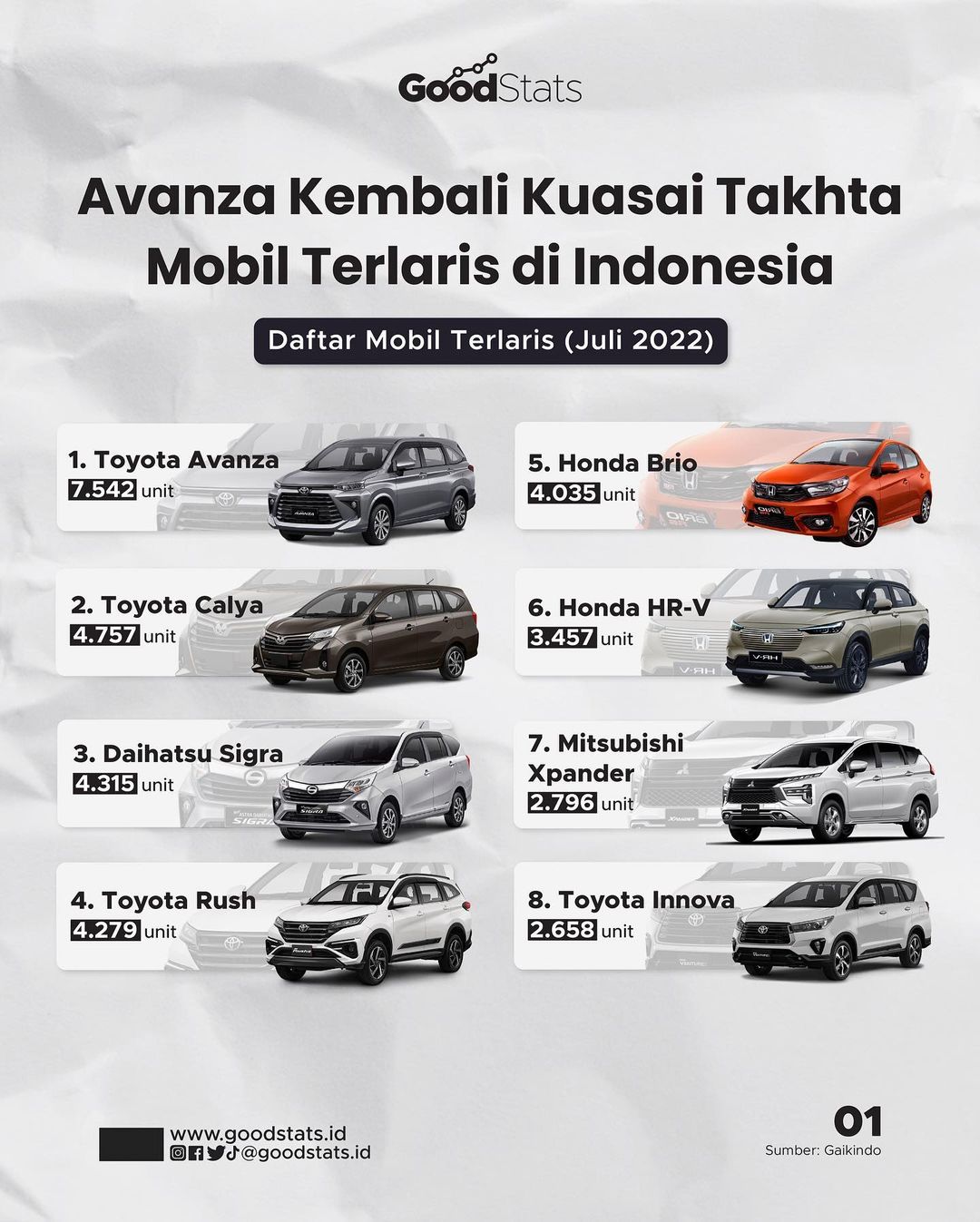 GoodStats

Avanza Kembali Kuasai Takhta Mobil Terlaris di Indonesia

Daftar Mobil Terlaris (Juli 2022)

1. Toyota Avanza
7.542 unit

2. Toyota Calya
4.757 unit

3. Daihatsu Sigra
4.315 unit

4. Toyota Rush
4.279 unit

5. Honda Brio
4.035 unit

6. Honda HR-V
3.457 unit

7. Mitsubishi Xpander
2.796 unit

8. Toyota Innova
2.658 unit

www.goodstats.id
@goodstats.id

01
Sumber: Gaikindo